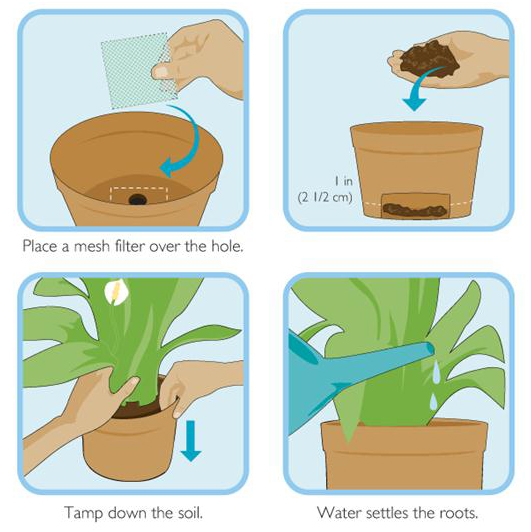 Place a mesh filter over the hole.

1 in
(2 1/2 cm)

Tamp down the soil.

Water settles the roots.